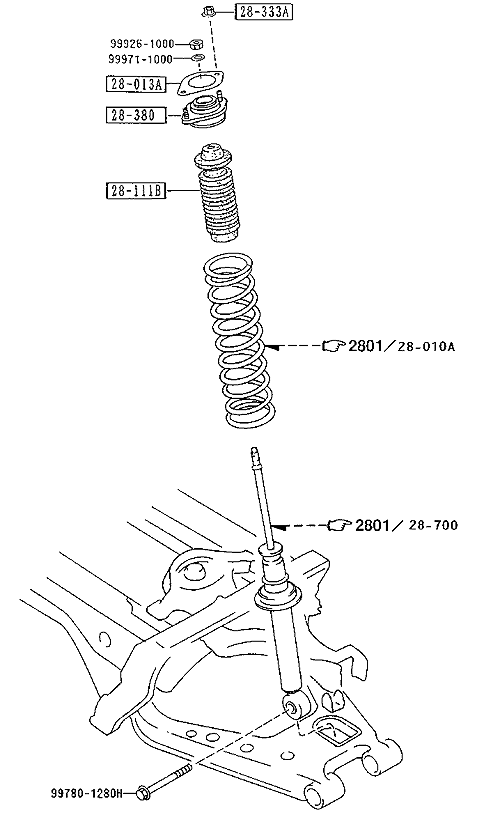 28-333A

99926-1000

99971-1000

28-013A

28-380

28-111B

2801／28-010A

2801／28-700

99780-1280H