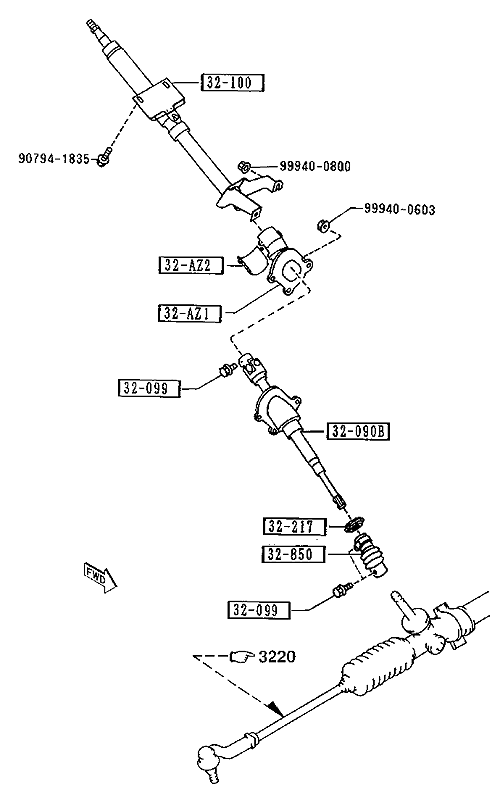 32-100
90794-1835
99940-0800
99940-0603
32-AZ2
32-AZ1
32-099
32-090B
32-217
32-850
FWD
32-099
3220