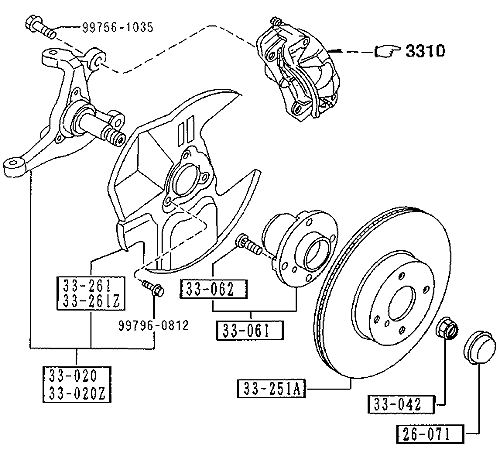 99756-1035

3310

33-261
33-261Z

33-062

99796-0812

33-061

33-020
33-020Z

33-251A

33-042

26-071