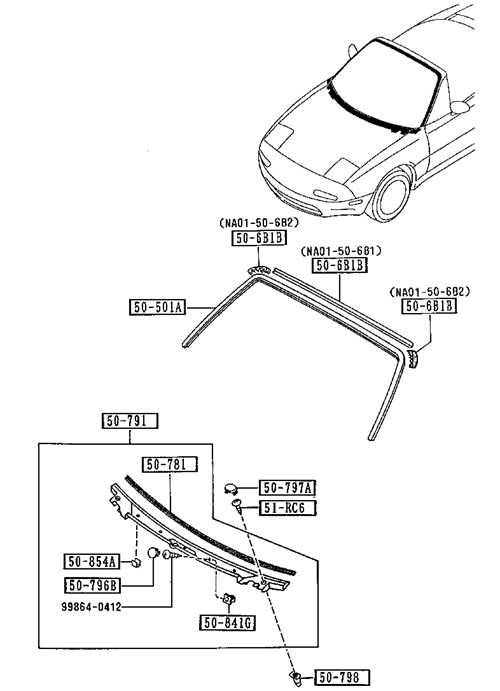 (NA01-50-6B2)
50-6B1B

(NA01-50-6B1)
50-6B1B

(NA01-50-6B2)
50-6B1B

50-501A

50-791

50-781

50-797A

51-RC6

50-854A

50-796B

99864-0412

50-841G

50-798