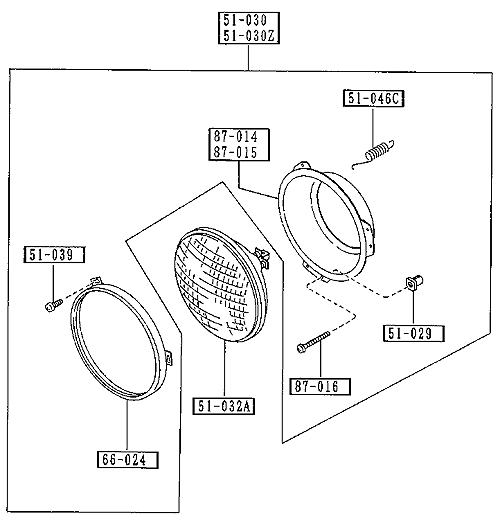 51-030
51-030Z

51-046C

87-014
87-015

51-039

51-029

87-016

51-032A

66-024