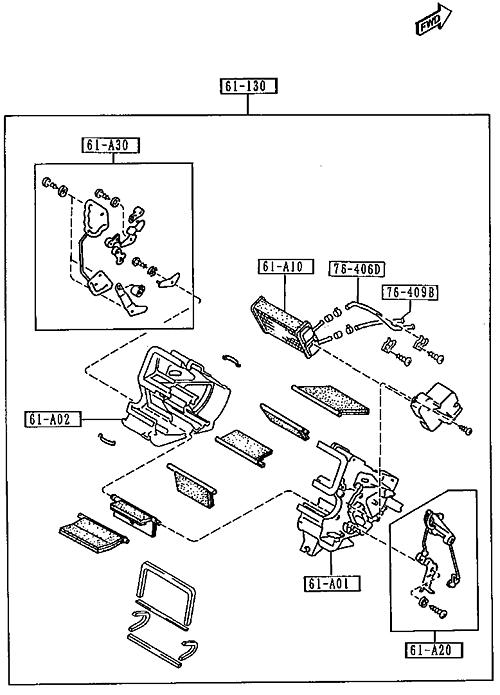 FWD

61-130

61-A30

61-A10

76-406D

76-409B

61-A02

61-A01

61-A20