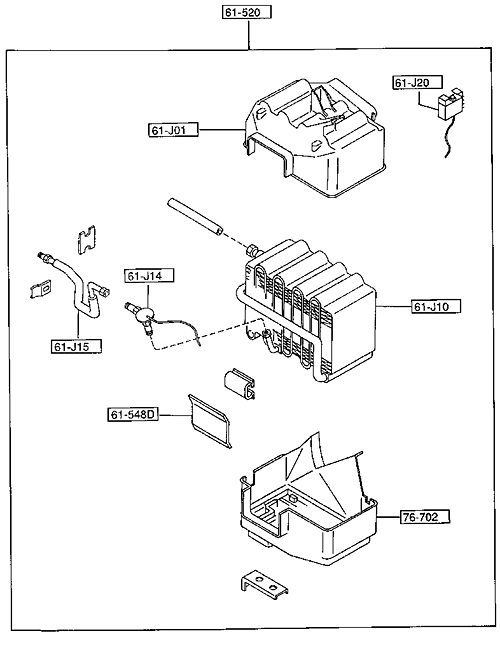 61-520

61-J20

61-J01

61-J14

61-J10

61-J15

61-548D

76-702