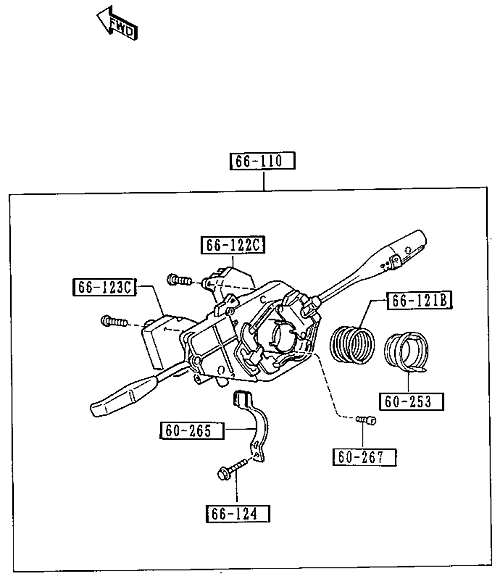 FWD

66-110

66-122C

66-123C

66-121B

60-253

60-265

60-267

66-124