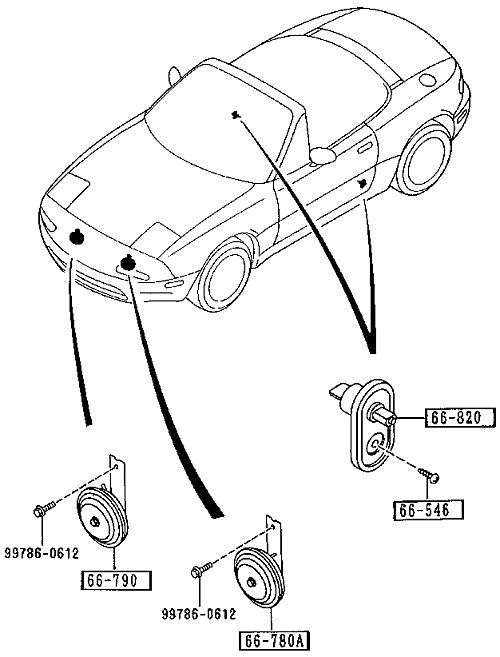 66-820

66-546

99786-0612

66-790

99786-0612

66-780A